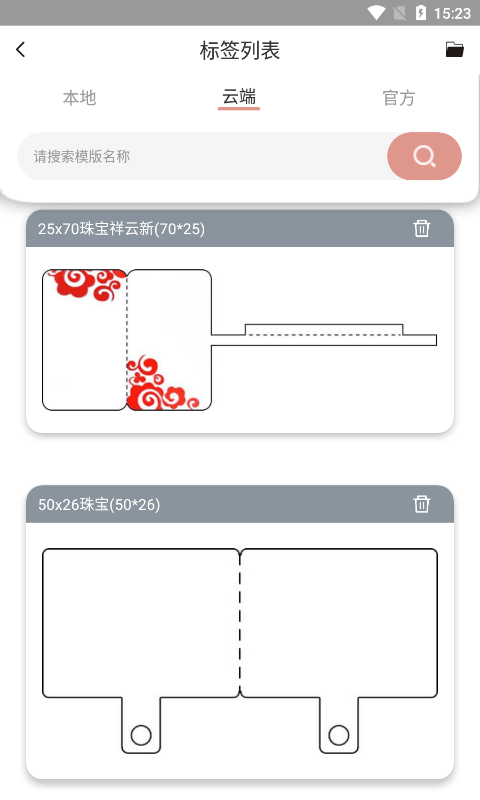 15:23

标签列表

本地
云端
官方

请搜索模版名称

25x70珠宝祥云新(70*25)

50x26珠宝(50*26)