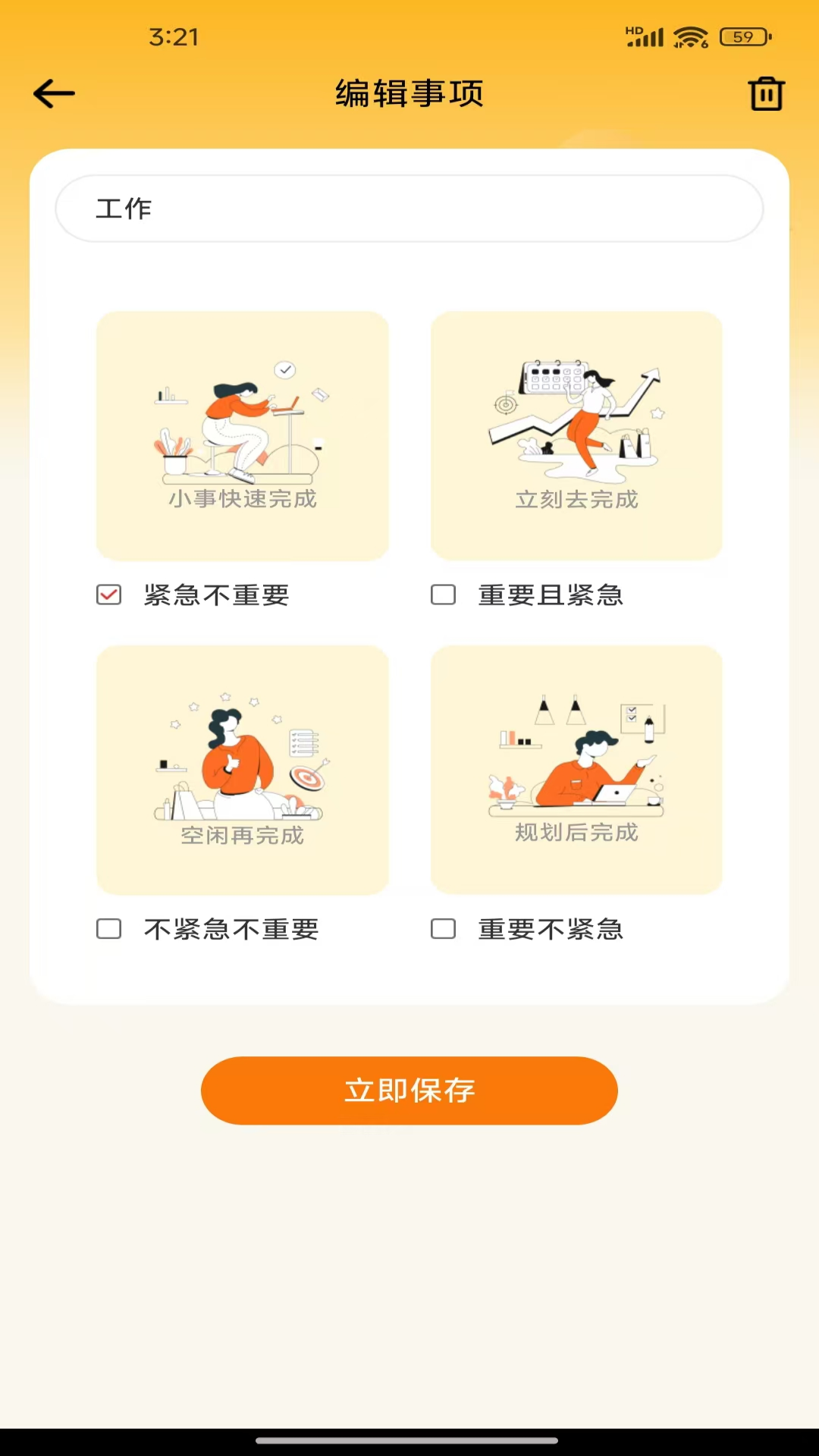 3:21

HD 59

编辑事项

工作

小事快速完成

紧急不重要

立刻去完成

重要且紧急

空闲再完成

不紧急不重要

规划后完成

重要不紧急

立即保存