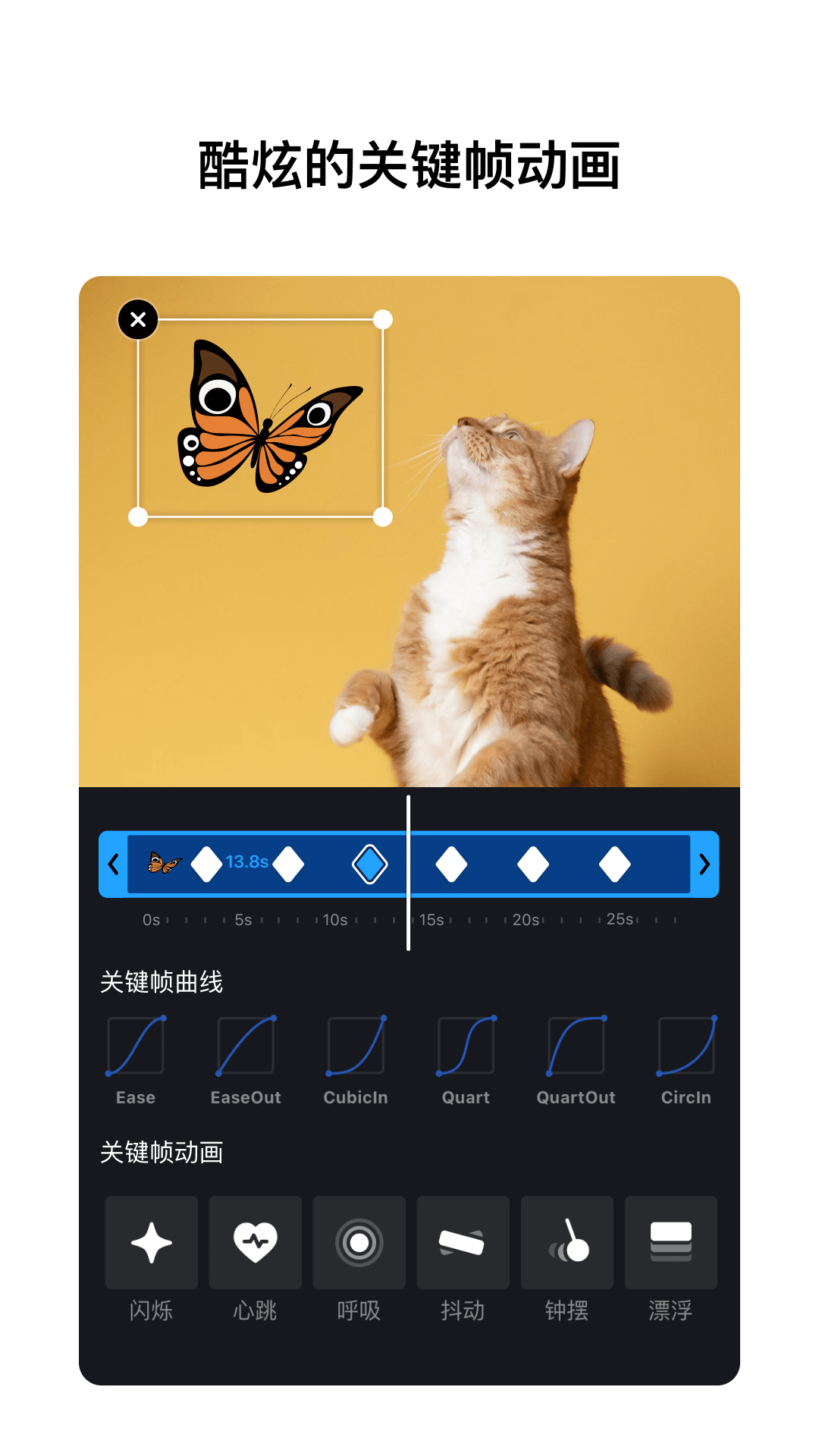 酷炫的关键帧动画

13.8s

0s 5s 10s 15s 20s 25s

关键帧曲线

Ease EaseOut CubicIn Quart QuartOut CircIn

关键帧动画

闪烁 心跳 呼吸 抖动 钟摆 漂浮